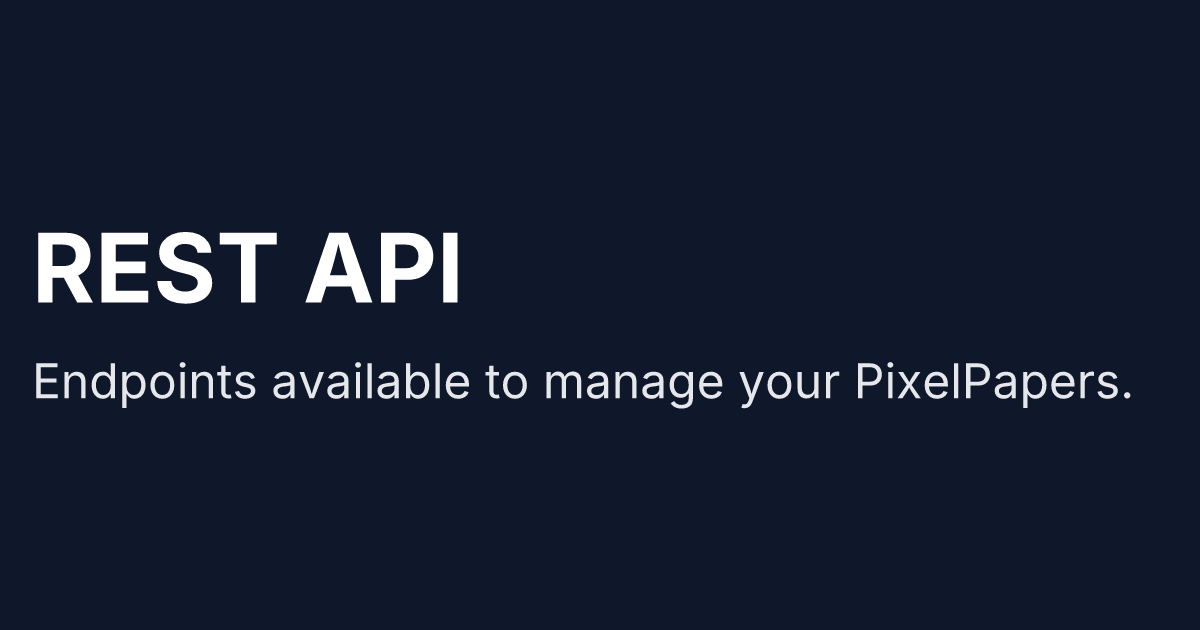 REST API

Endpoints available to manage your PixelPapers.